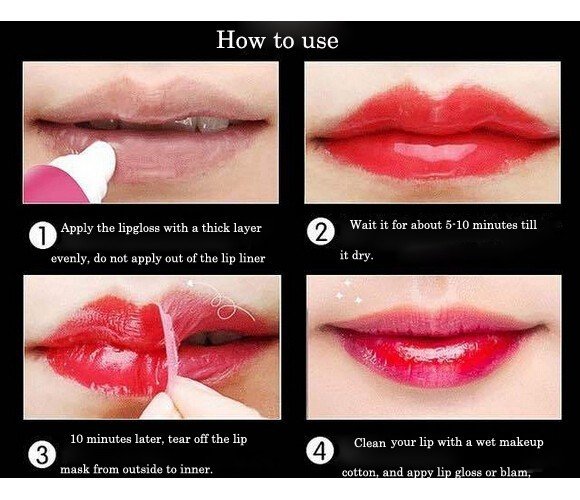 How to use

1 Apply the lipgloss with a thick layer evenly, do not apply out of the lip liner

2 Wait it for about 5-10 minutes till it dry.

3 10 minutes later, tear off the lip mask from outside to inner.

4 Clean your lip with a wet makeup cotton, and appy lip gloss or blam,